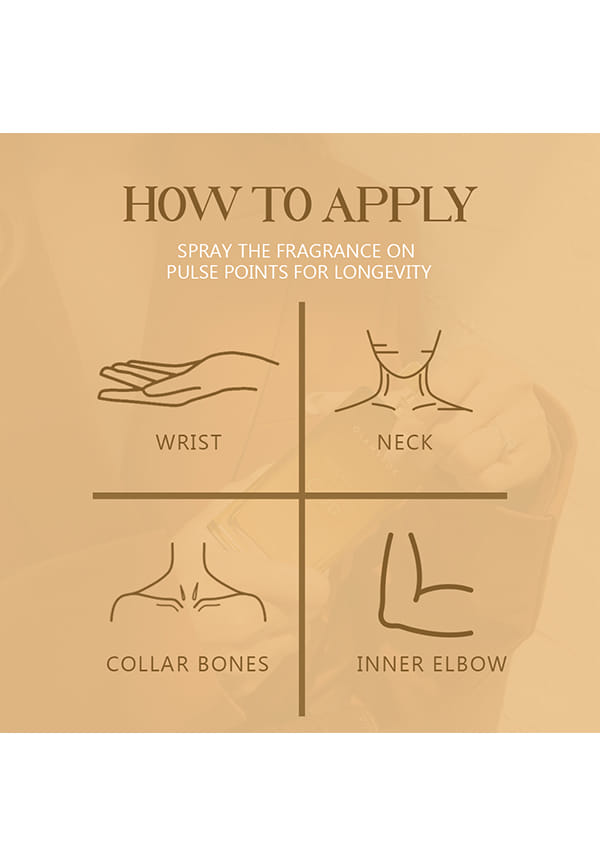 HOW TO APPLY

SPRAY THE FRAGRANCE ON PULSE POINTS FOR LONGEVITY

WRIST

NECK

COLLAR BONES

INNER ELBOW