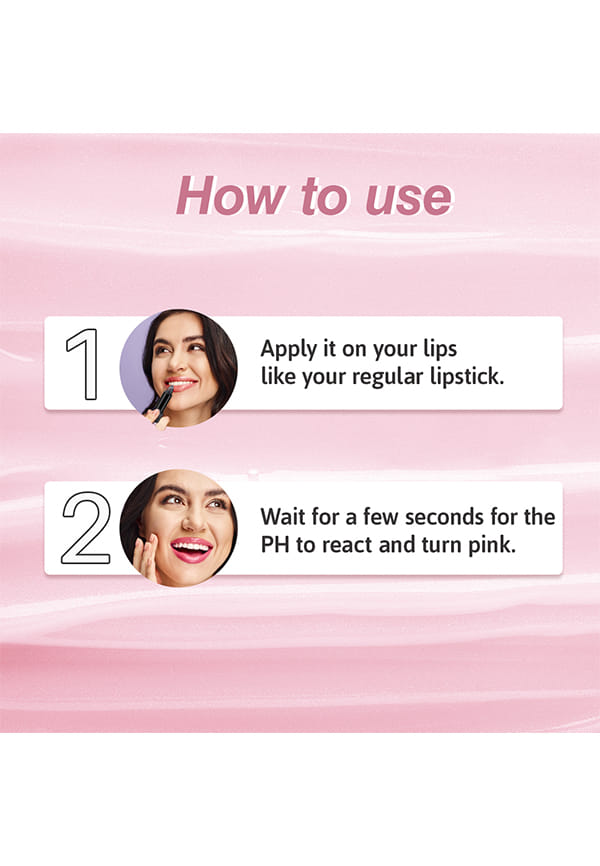 How to use

1 Apply it on your lips like your regular lipstick.

2 Wait for a few seconds for the PH to react and turn pink.