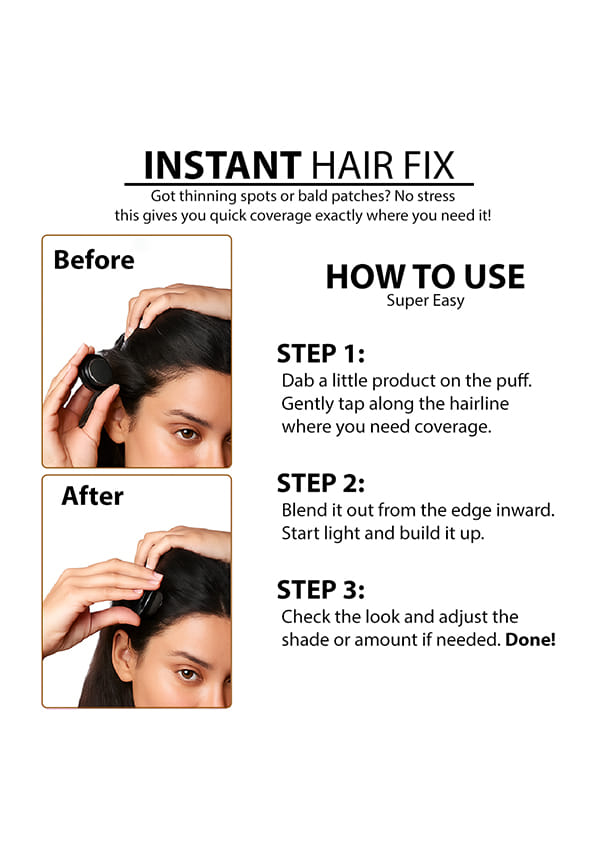 INSTANT HAIR FIX

Got thinning spots or bald patches? No stress this gives you quick coverage exactly where you need it!

Before

After

HOW TO USE
Super Easy

STEP 1:
Dab a little product on the puff. Gently tap along the hairline where you need coverage.

STEP 2:
Blend it out from the edge inward. Start light and build it up.

STEP 3:
Check the look and adjust the shade or amount if needed. Done!