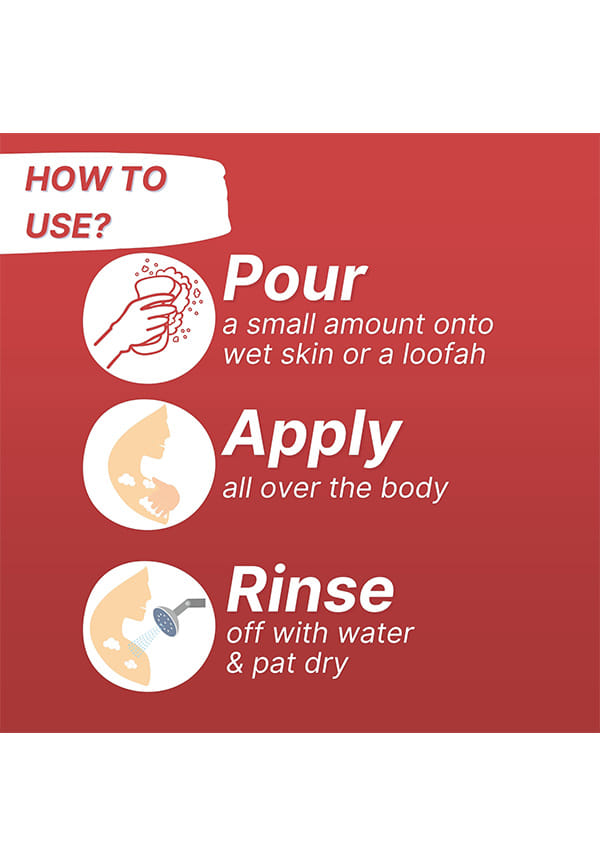 HOW TO USE?

Pour
a small amount onto wet skin or a loofah

Apply
all over the body

Rinse
off with water & pat dry