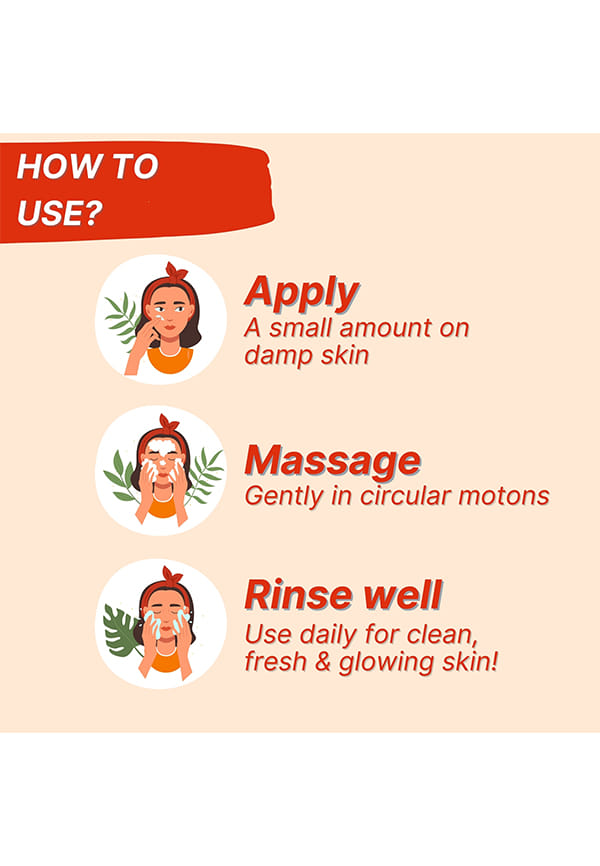 HOW TO USE?

Apply
A small amount on damp skin

Massage
Gently in circular motons

Rinse well
Use daily for clean, fresh & glowing skin!