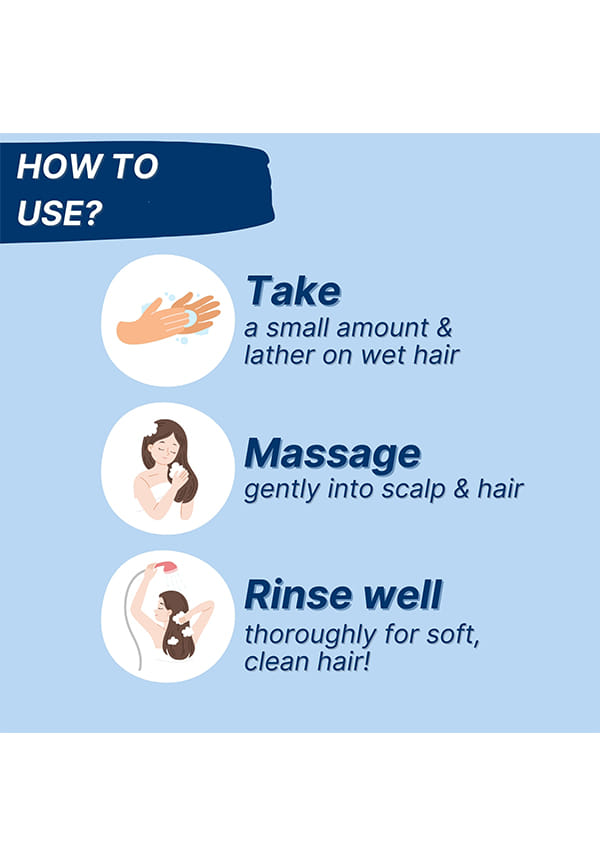 HOW TO USE?

Take
a small amount & lather on wet hair

Massage
gently into scalp & hair

Rinse well
thoroughly for soft, clean hair!