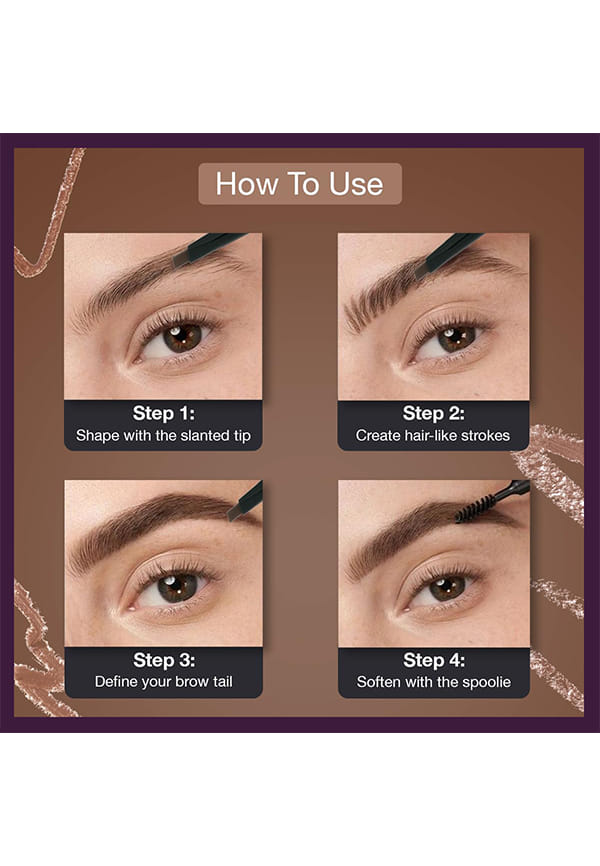 How To Use

Step 1:
Shape with the slanted tip

Step 2:
Create hair-like strokes

Step 3:
Define your brow tail

Step 4:
Soften with the spoolie