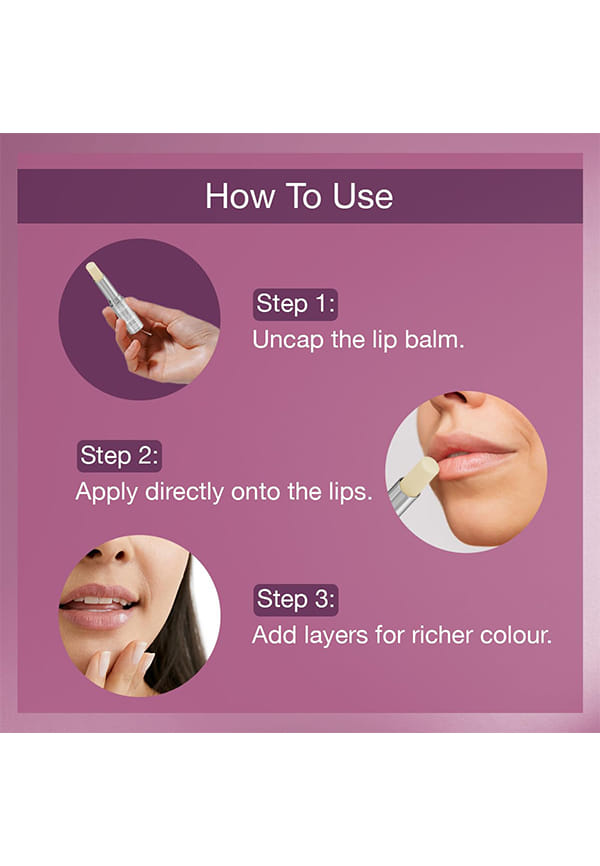 How To Use

Step 1:
Uncap the lip balm.

Step 2:
Apply directly onto the lips.

Step 3:
Add layers for richer colour.