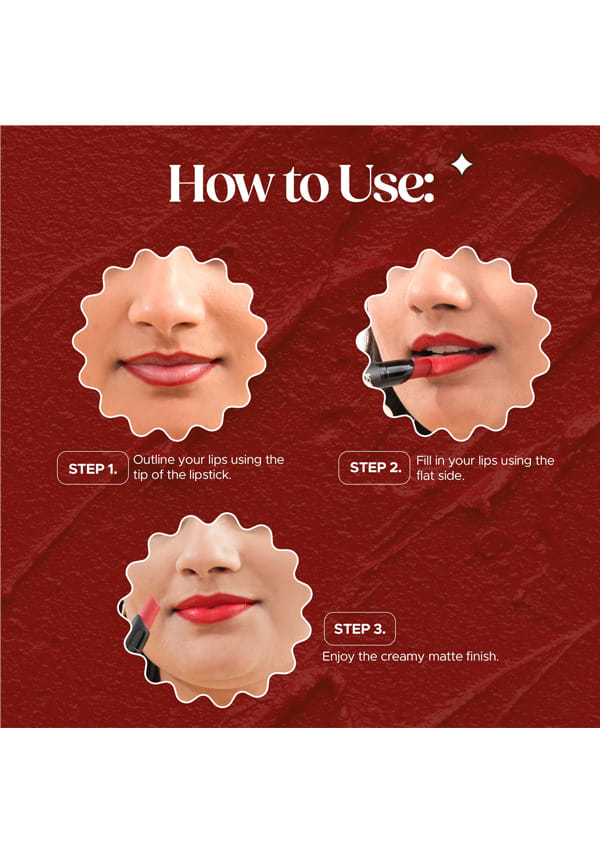 How to Use:

STEP 1. Outline your lips using the tip of the lipstick.

STEP 2. Fill in your lips using the flat side.

STEP 3. Enjoy the creamy matte finish.