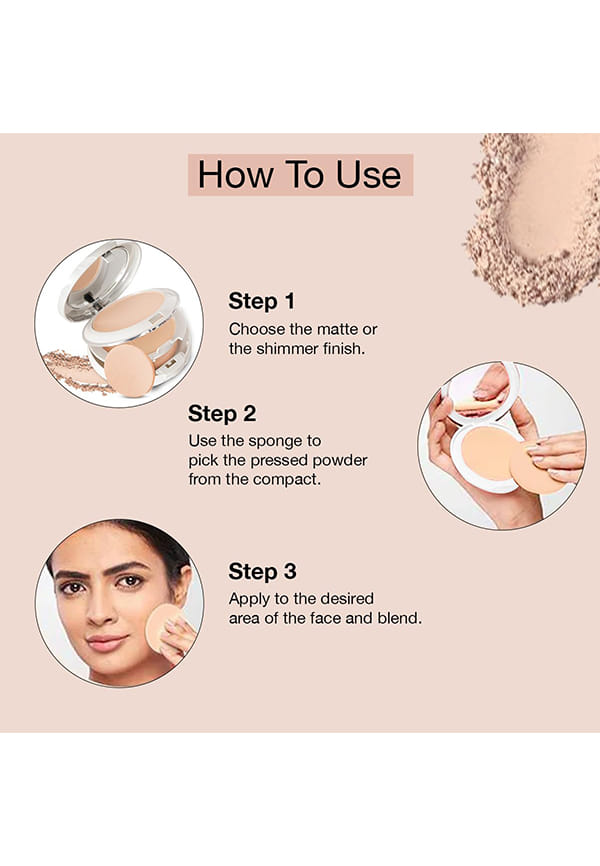 How To Use

Step 1
Choose the matte or the shimmer finish.

Step 2
Use the sponge to pick the pressed powder from the compact.

Step 3
Apply to the desired area of the face and blend.