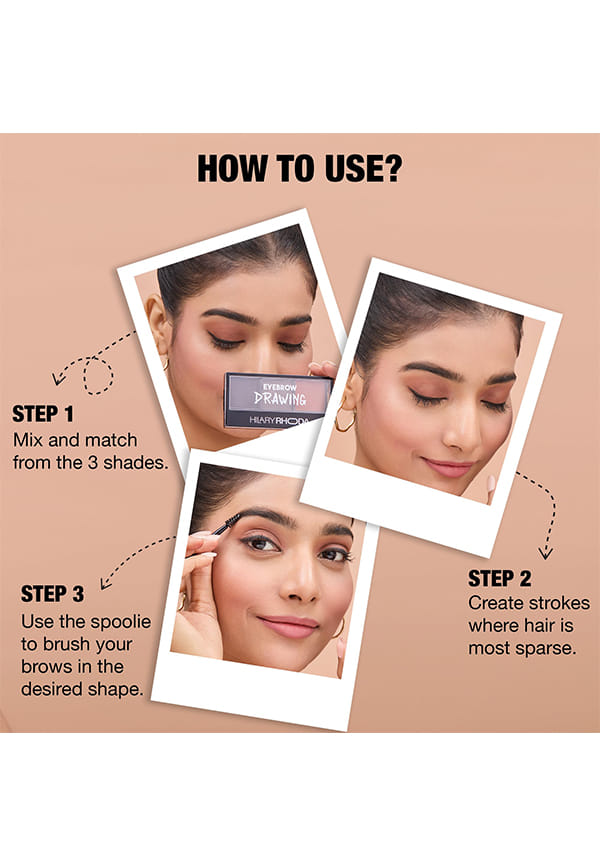 HOW TO USE?

EYEBROW DRAWING
HILARY RHODA

STEP 1
Mix and match from the 3 shades.

STEP 2
Create strokes where hair is most sparse.

STEP 3
Use the spoolie to brush your brows in the desired shape.