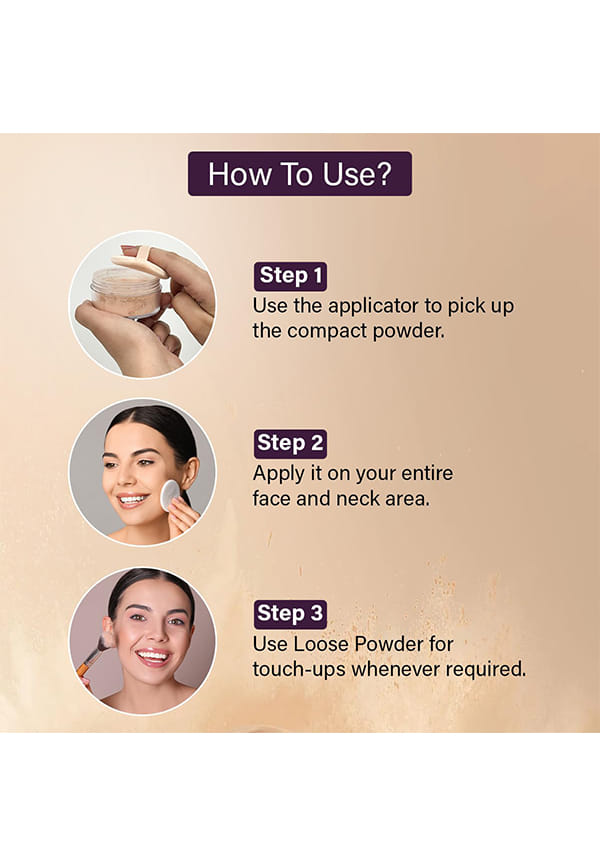 How To Use?

Step 1
Use the applicator to pick up the compact powder.

Step 2
Apply it on your entire face and neck area.

Step 3
Use Loose Powder for touch-ups whenever required.