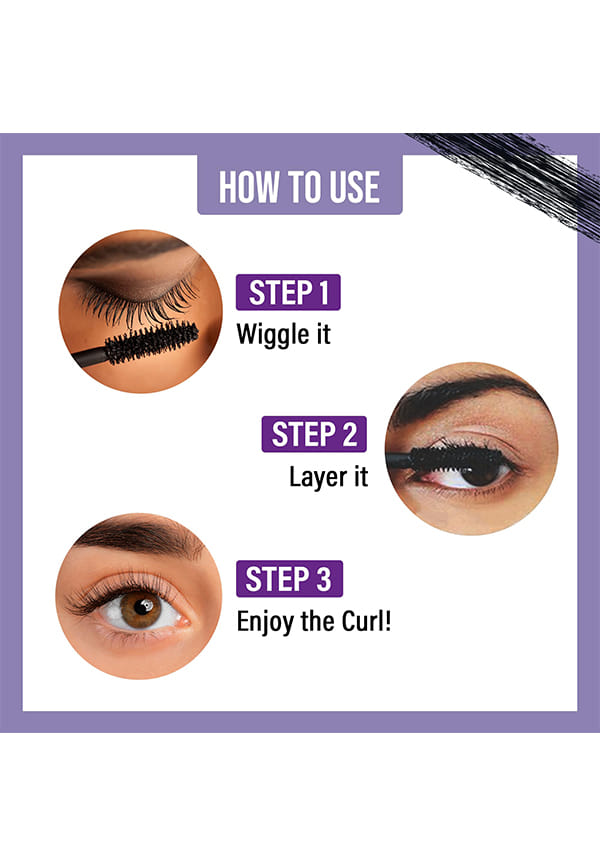 HOW TO USE

STEP 1
Wiggle it

STEP 2
Layer it

STEP 3
Enjoy the Curl!