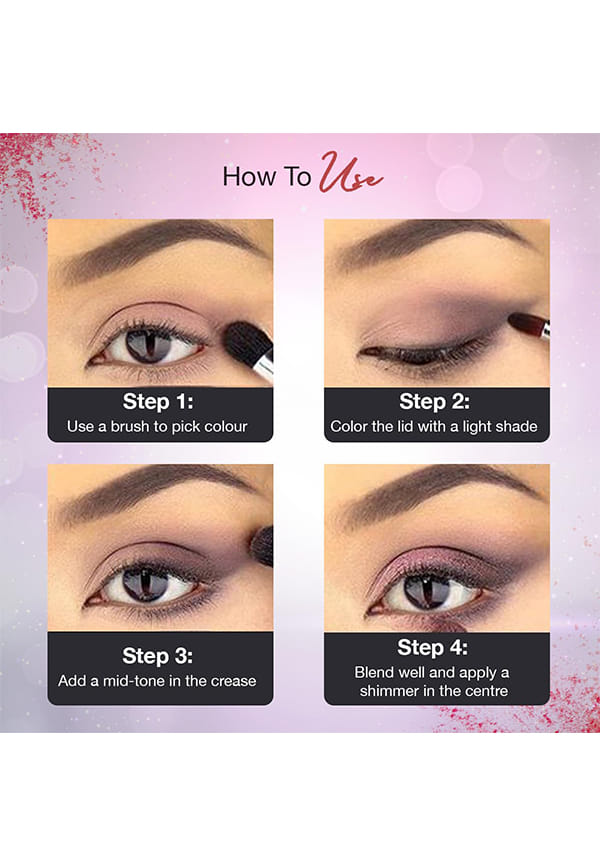 How To Use

Step 1:
Use a brush to pick colour

Step 2:
Color the lid with a light shade

Step 3:
Add a mid-tone in the crease

Step 4:
Blend well and apply a shimmer in the centre