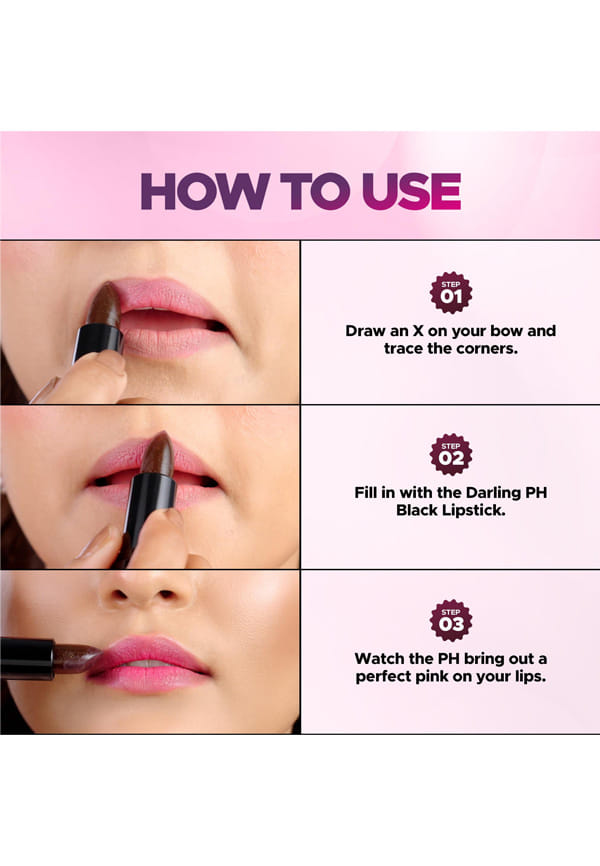 HOW TO USE

STEP 01

Draw an X on your bow and trace the corners.

STEP 02

Fill in with the Darling PH Black Lipstick.

STEP 03

Watch the PH bring out a perfect pink on your lips.