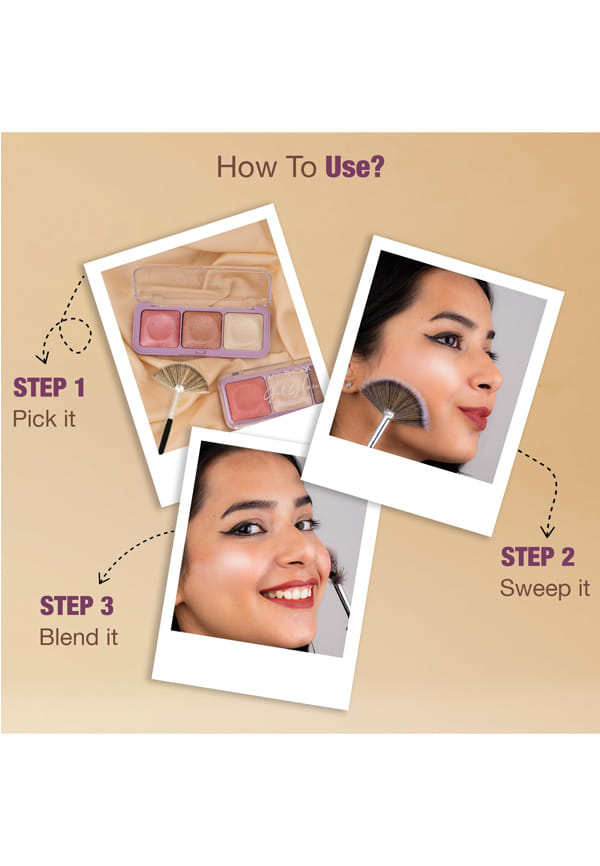 How To Use?

STEP 1
Pick it

STEP 2
Sweep it

STEP 3
Blend it