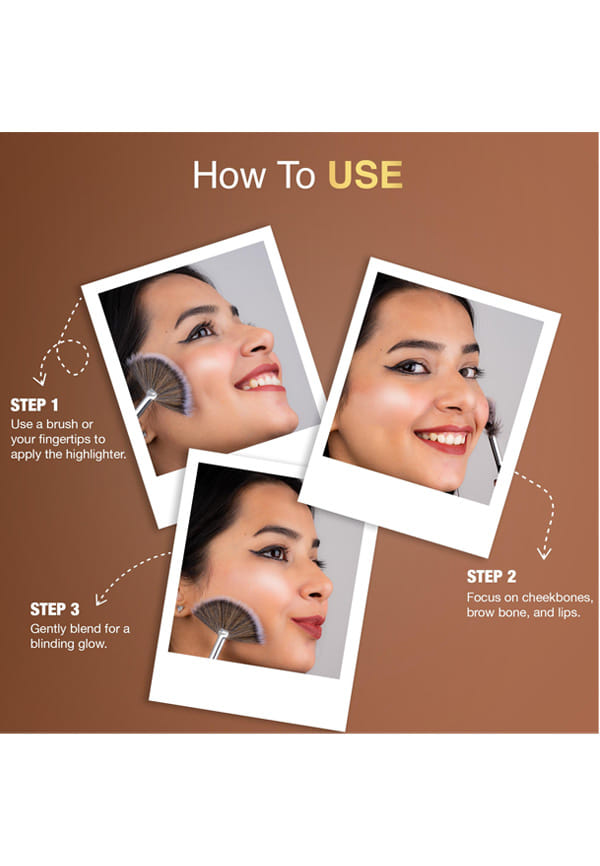 How To USE

STEP 1
Use a brush or your fingertips to apply the highlighter.

STEP 2
Focus on cheekbones, brow bone, and lips.

STEP 3
Gently blend for a blinding glow.