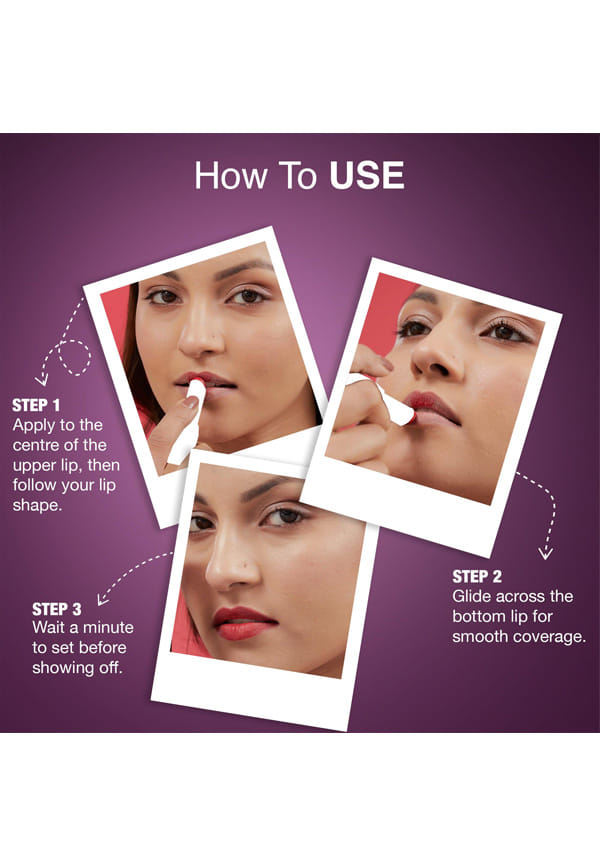 How To USE

STEP 1
Apply to the centre of the upper lip, then follow your lip shape.

STEP 2
Glide across the bottom lip for smooth coverage.

STEP 3
Wait a minute to set before showing off.