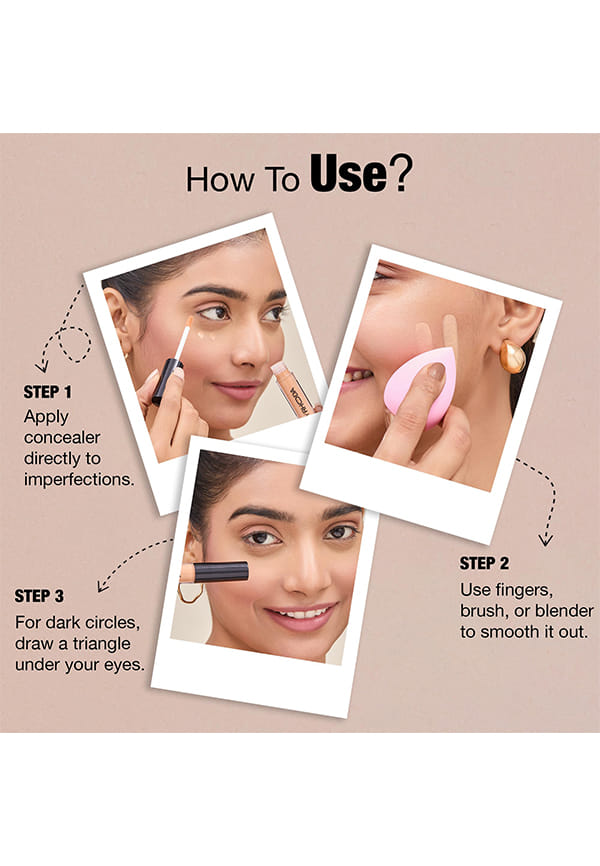 How To Use?

STEP 1
Apply concealer directly to imperfections.

STEP 2
Use fingers, brush, or blender to smooth it out.

STEP 3
For dark circles, draw a triangle under your eyes.