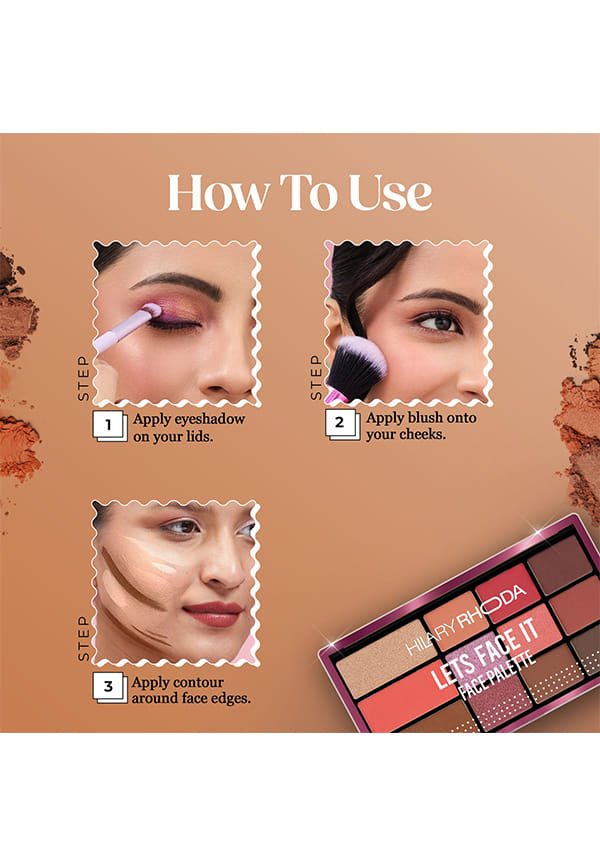 How To Use

STEP

1 Apply eyeshadow on your lids.

STEP

2 Apply blush onto your cheeks.

STEP

3 Apply contour around face edges.

HILARY RHODA

LETS FACE IT

FACE PALETTE