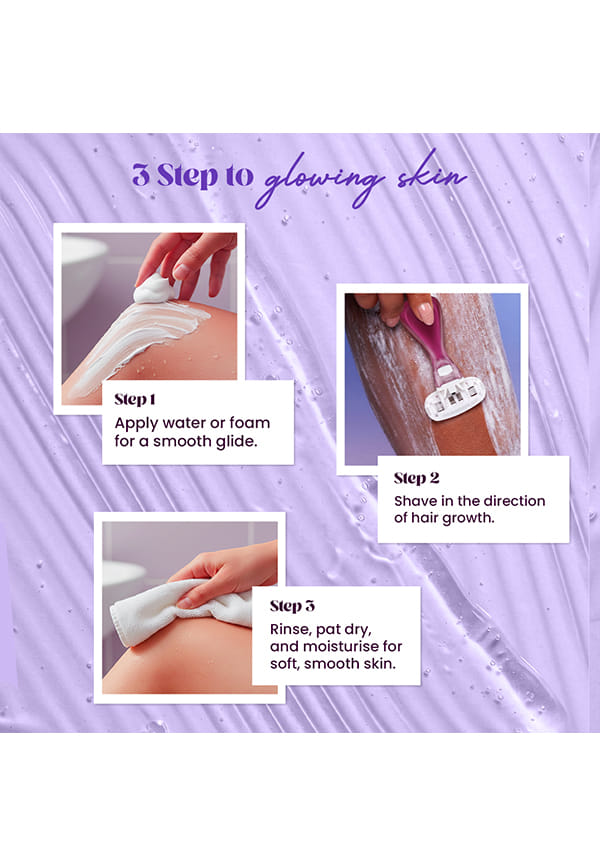 3 Step to glowing skin

Step 1
Apply water or foam for a smooth glide.

Step 2
Shave in the direction of hair growth.

Step 3
Rinse, pat dry, and moisturise for soft, smooth skin.