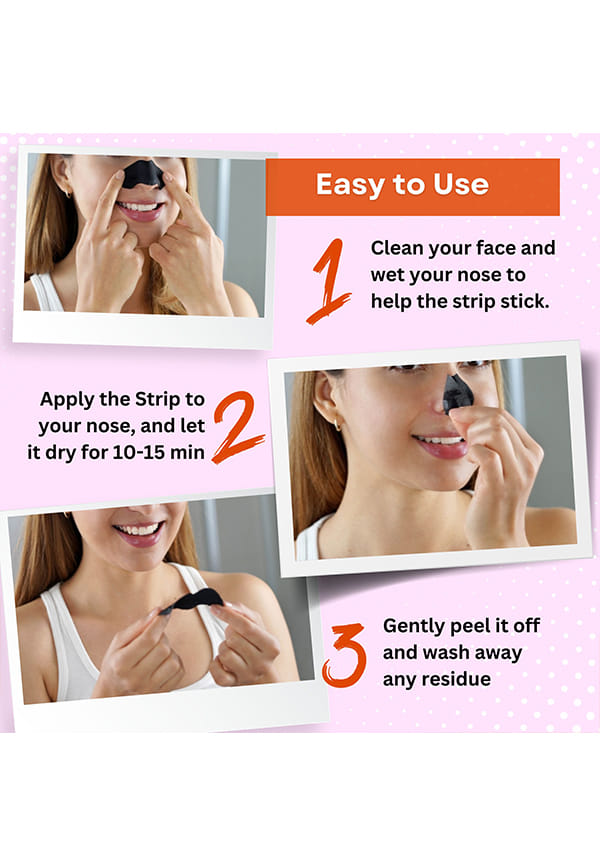 Easy to Use

1 Clean your face and wet your nose to help the strip stick.

Apply the Strip to your nose, and let it dry for 10-15 min 2

3 Gently peel it off and wash away any residue