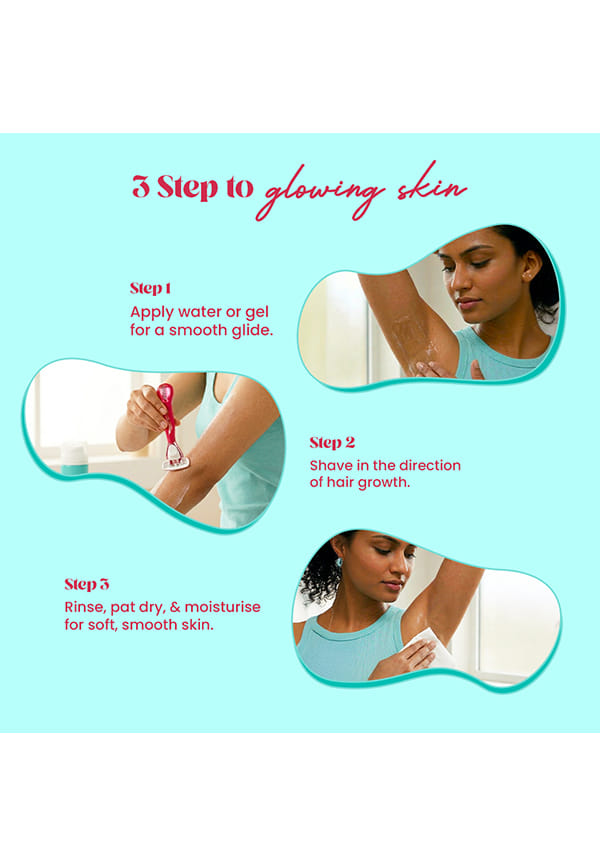 3 Step to glowing skin

Step 1
Apply water or gel for a smooth glide.

Step 2
Shave in the direction of hair growth.

Step 3
Rinse, pat dry, & moisturise for soft, smooth skin.