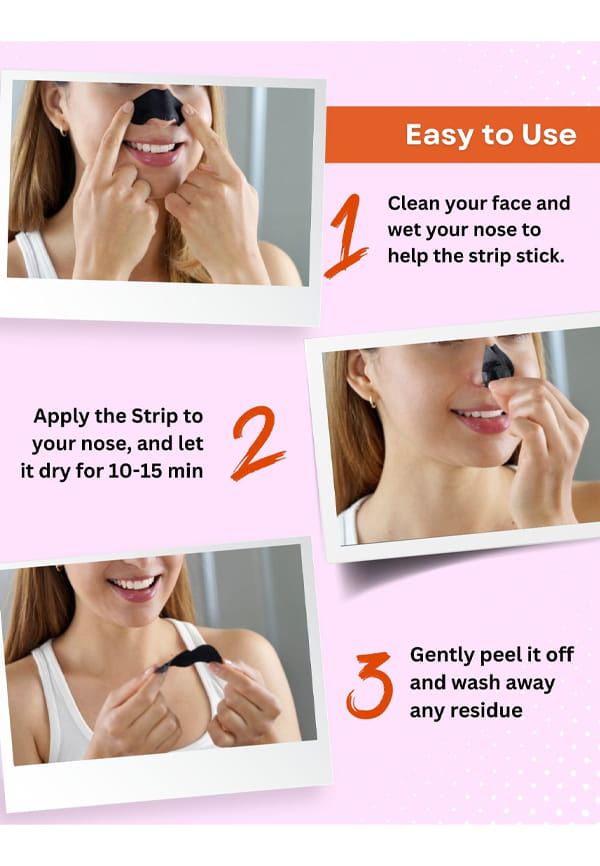 Easy to Use

1 Clean your face and wet your nose to help the strip stick.

Apply the Strip to your nose, and let it dry for 10-15 min 2

3 Gently peel it off and wash away any residue