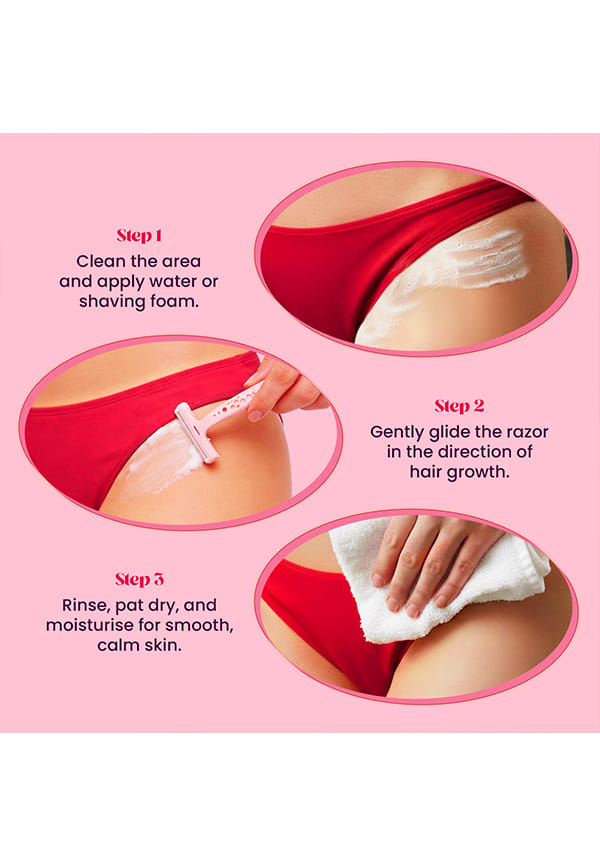 Step 1
Clean the area and apply water or shaving foam.

Step 2
Gently glide the razor in the direction of hair growth.

Step 3
Rinse, pat dry, and moisturise for smooth, calm skin.