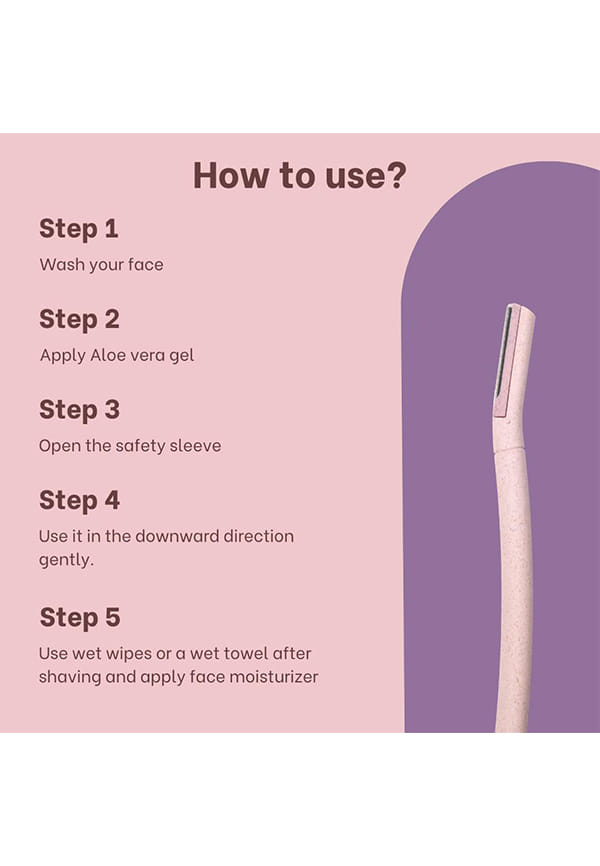 How to use?

Step 1

Wash your face

Step 2

Apply Aloe vera gel

Step 3

Open the safety sleeve

Step 4

Use it in the downward direction gently.

Step 5

Use wet wipes or a wet towel after shaving and apply face moisturizer