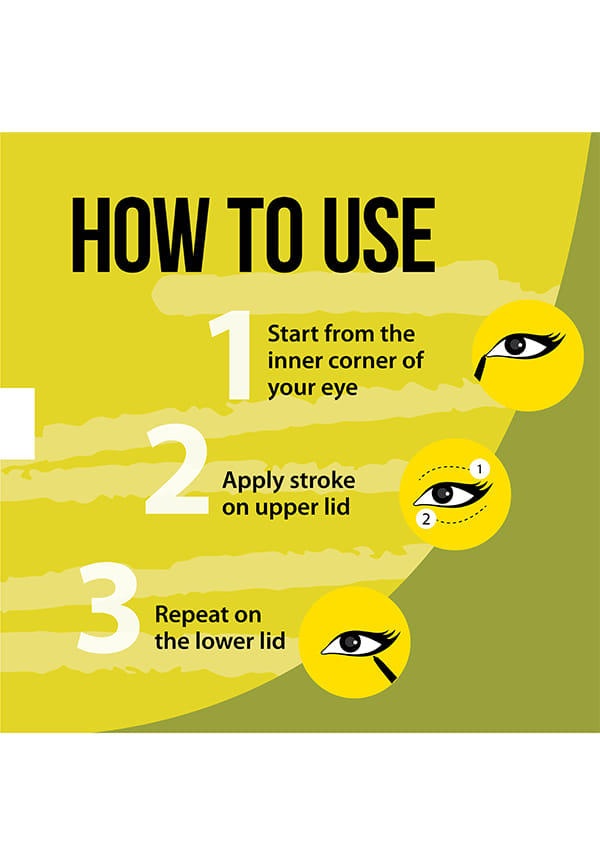 HOW TO USE

1 Start from the inner corner of your eye

2 Apply stroke on upper lid

1
2

3 Repeat on the lower lid