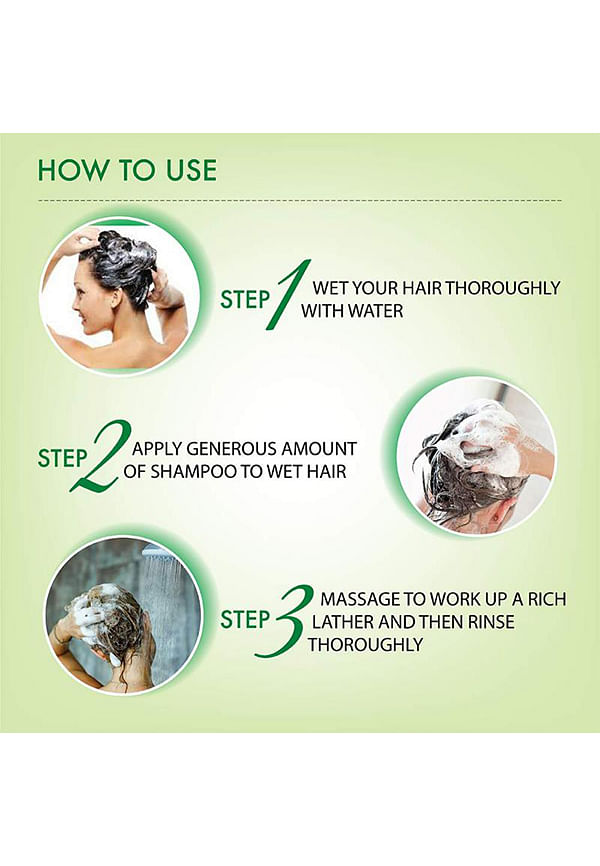 HOW TO USE

STEP 1 WET YOUR HAIR THOROUGHLY WITH WATER

STEP 2 APPLY GENEROUS AMOUNT OF SHAMPOO TO WET HAIR

STEP 3 MASSAGE TO WORK UP A RICH LATHER AND THEN RINSE THOROUGHLY