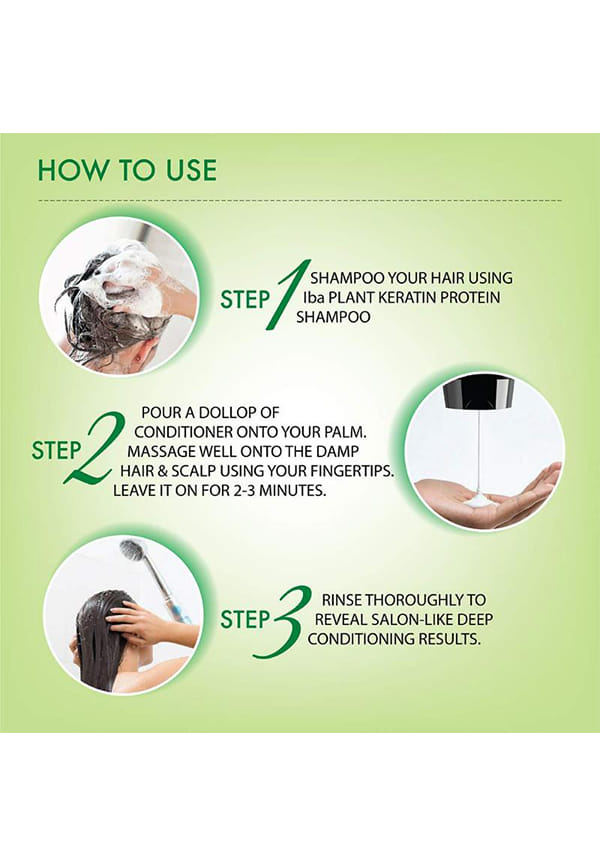 HOW TO USE

STEP 1 SHAMPOO YOUR HAIR USING Iba PLANT KERATIN PROTEIN SHAMPOO

STEP 2 POUR A DOLLOP OF CONDITIONER ONTO YOUR PALM. MASSAGE WELL ONTO THE DAMP HAIR & SCALP USING YOUR FINGERTIPS. LEAVE IT ON FOR 2-3 MINUTES.

STEP 3 RINSE THOROUGHLY TO REVEAL SALON-LIKE DEEP CONDITIONING RESULTS.