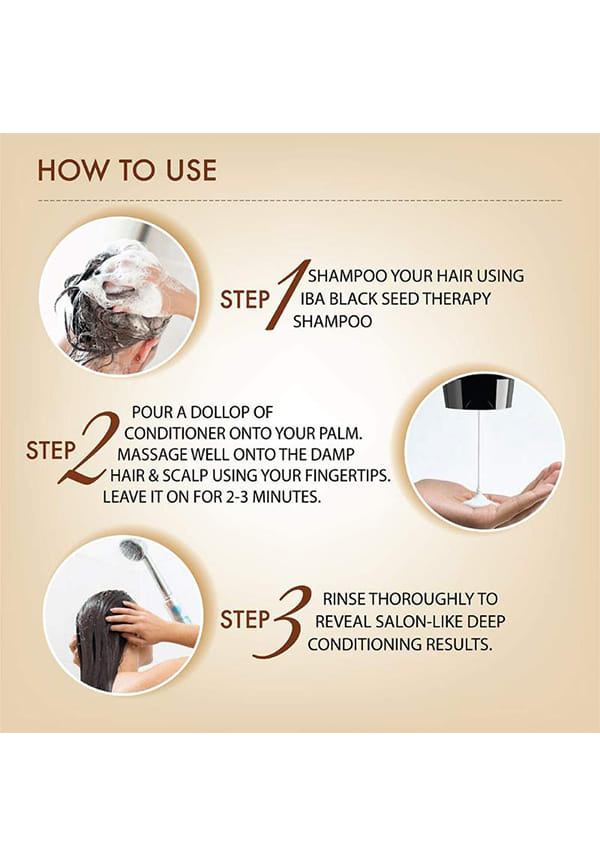 HOW TO USE

STEP 1 SHAMPOO YOUR HAIR USING IBA BLACK SEED THERAPY SHAMPOO

STEP 2 POUR A DOLLOP OF CONDITIONER ONTO YOUR PALM. MASSAGE WELL ONTO THE DAMP HAIR & SCALP USING YOUR FINGERTIPS. LEAVE IT ON FOR 2-3 MINUTES.

STEP 3 RINSE THOROUGHLY TO REVEAL SALON-LIKE DEEP CONDITIONING RESULTS.