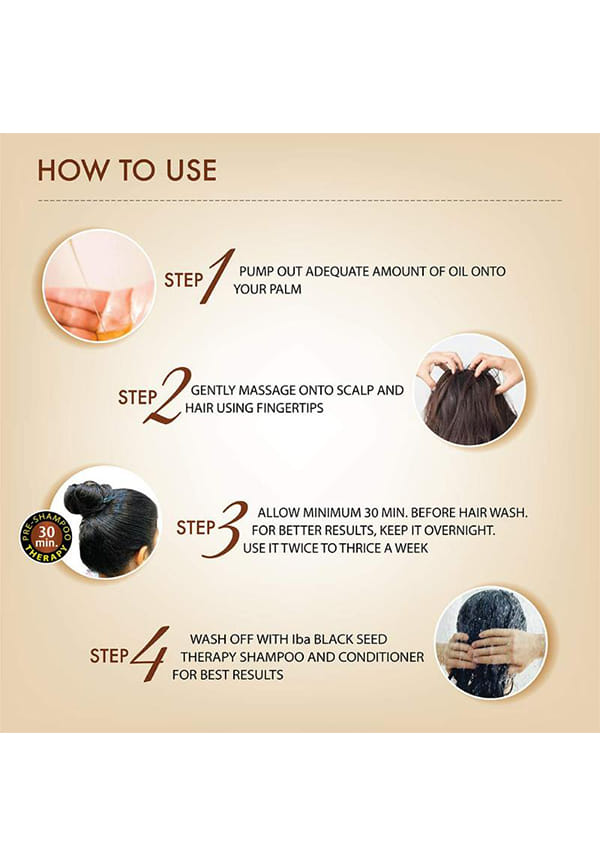 HOW TO USE

STEP 1 PUMP OUT ADEQUATE AMOUNT OF OIL ONTO YOUR PALM

STEP 2 GENTLY MASSAGE ONTO SCALP AND HAIR USING FINGERTIPS

PRE-SHAMPOO 30 min. THERAPY

STEP 3 ALLOW MINIMUM 30 MIN. BEFORE HAIR WASH. FOR BETTER RESULTS, KEEP IT OVERNIGHT. USE IT TWICE TO THRICE A WEEK

STEP 4 WASH OFF WITH Iba BLACK SEED THERAPY SHAMPOO AND CONDITIONER FOR BEST RESULTS