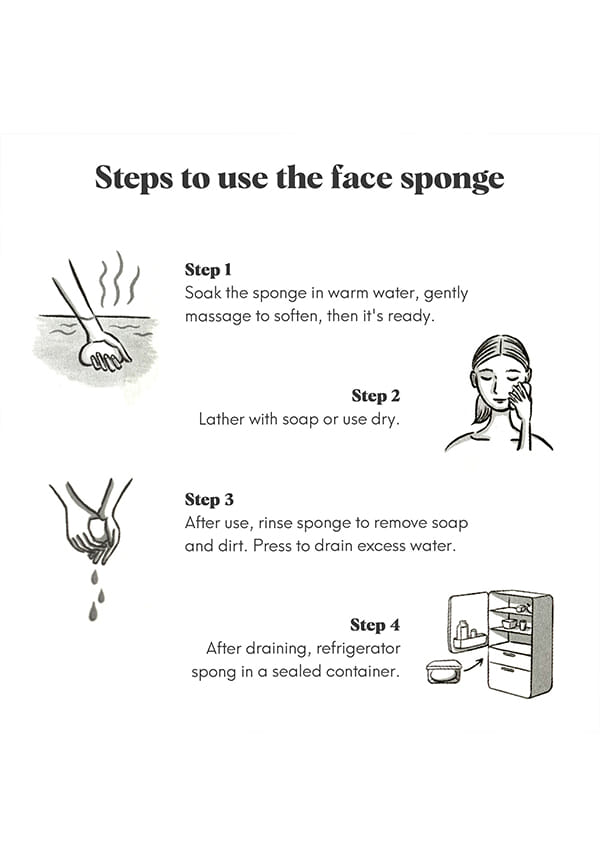 Steps to use the face sponge

Step 1
Soak the sponge in warm water, gently massage to soften, then it's ready.

Step 2
Lather with soap or use dry.

Step 3
After use, rinse sponge to remove soap and dirt. Press to drain excess water.

Step 4
After draining, refrigerator spong in a sealed container.