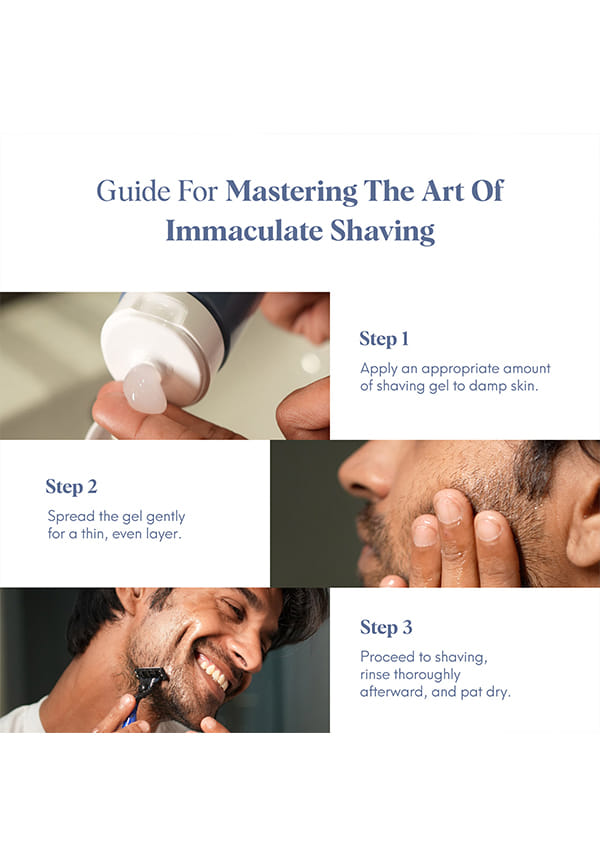 Guide For Mastering The Art Of Immaculate Shaving

Step 1

Apply an appropriate amount of shaving gel to damp skin.

Step 2

Spread the gel gently for a thin, even layer.

Step 3

Proceed to shaving, rinse thoroughly afterward, and pat dry.