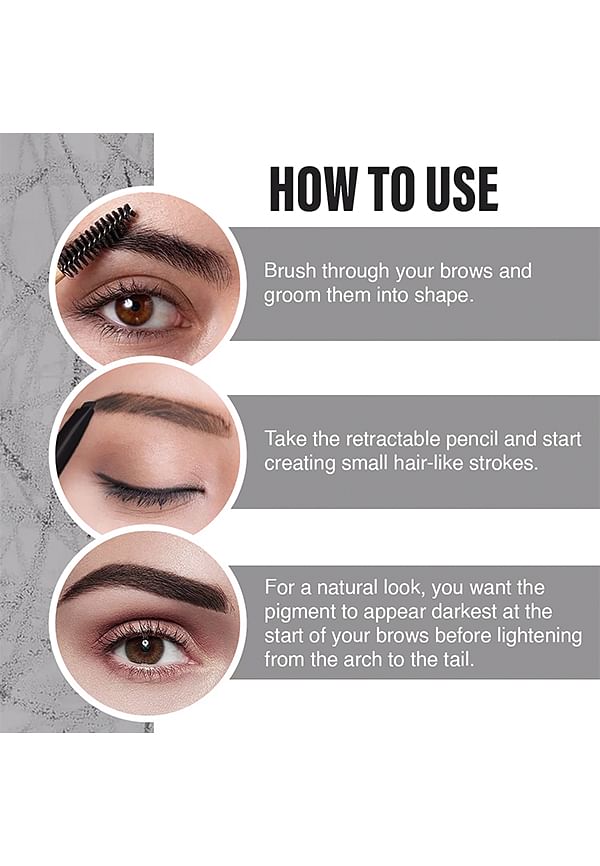 HOW TO USE

Brush through your brows and groom them into shape.

Take the retractable pencil and start creating small hair-like strokes.

For a natural look, you want the pigment to appear darkest at the start of your brows before lightening from the arch to the tail.