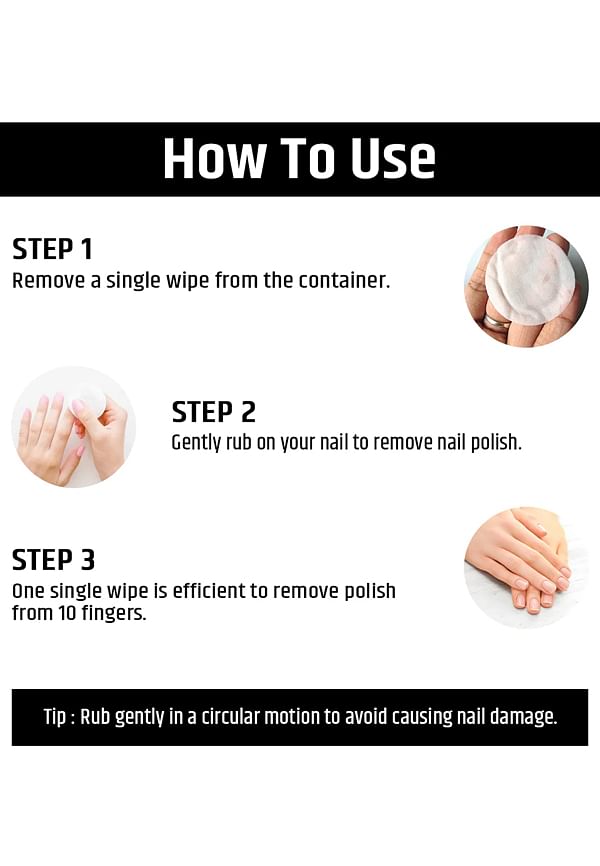 How To Use

STEP 1
Remove a single wipe from the container.

STEP 2
Gently rub on your nail to remove nail polish.

STEP 3
One single wipe is efficient to remove polish from 10 fingers.

Tip : Rub gently in a circular motion to avoid causing nail damage.