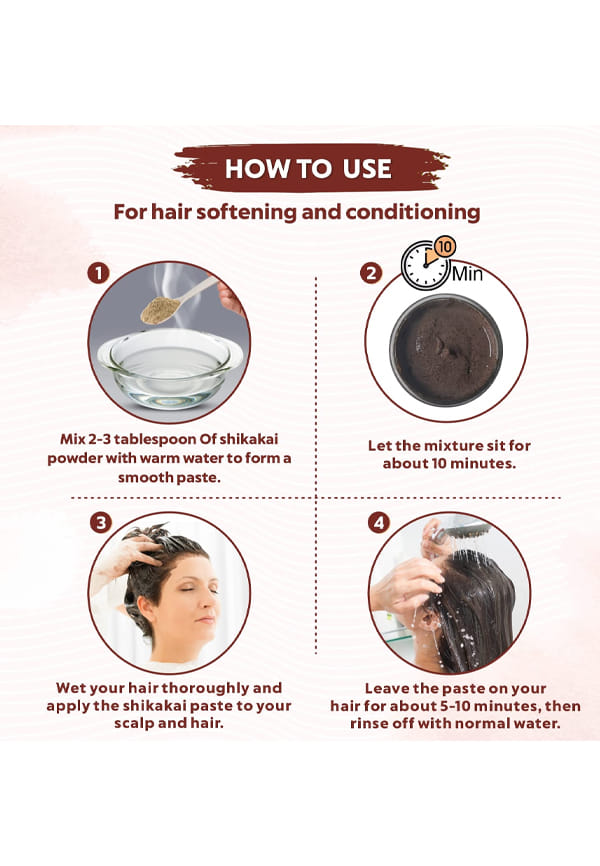 HOW TO USE

For hair softening and conditioning

1

Mix 2-3 tablespoon Of shikakai powder with warm water to form a smooth paste.

2

10

Min

Let the mixture sit for about 10 minutes.

3

Wet your hair thoroughly and apply the shikakai paste to your scalp and hair.

4

Leave the paste on your hair for about 5-10 minutes, then rinse off with normal water.