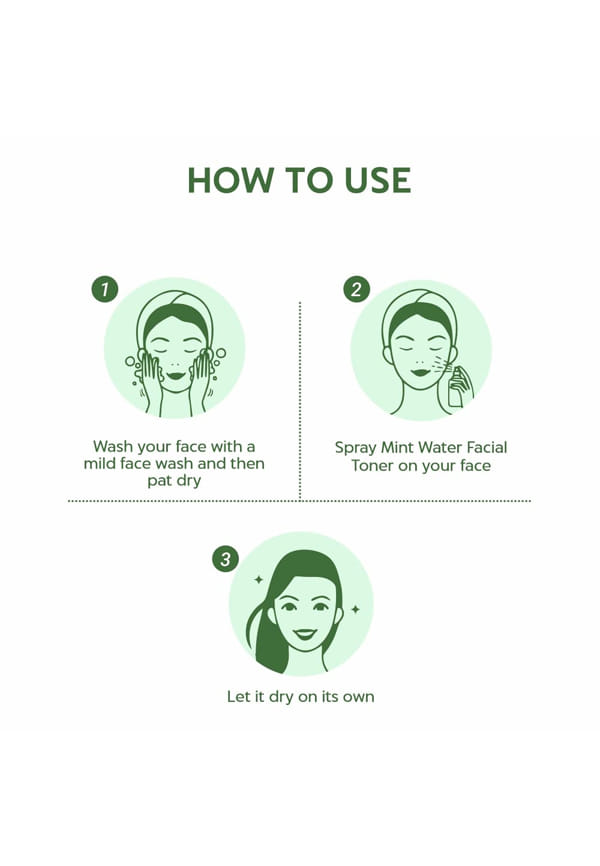 HOW TO USE

1

Wash your face with a mild face wash and then pat dry

2

Spray Mint Water Facial Toner on your face

3

Let it dry on its own