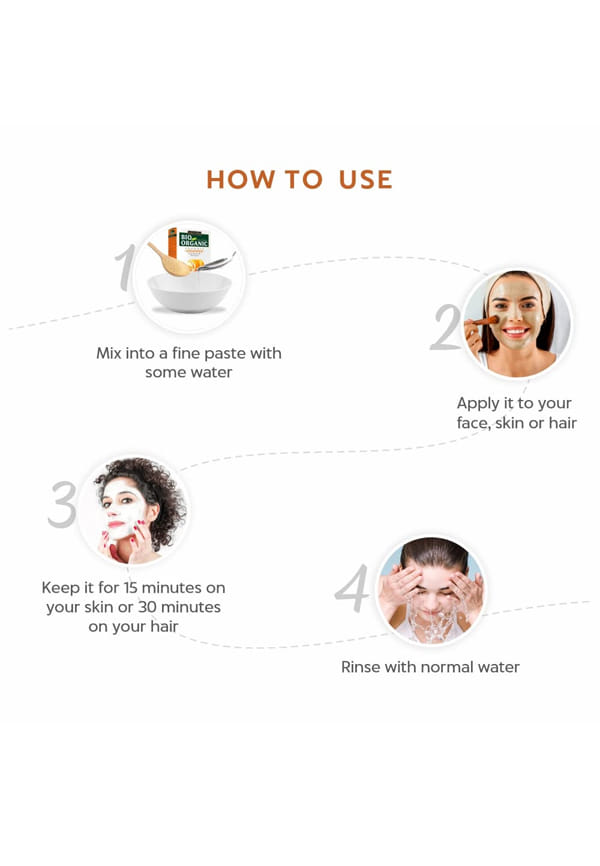 HOW TO USE

1
BIO ORGANIC

Mix into a fine paste with some water

2

Apply it to your face, skin or hair

3

Keep it for 15 minutes on your skin or 30 minutes on your hair

4

Rinse with normal water