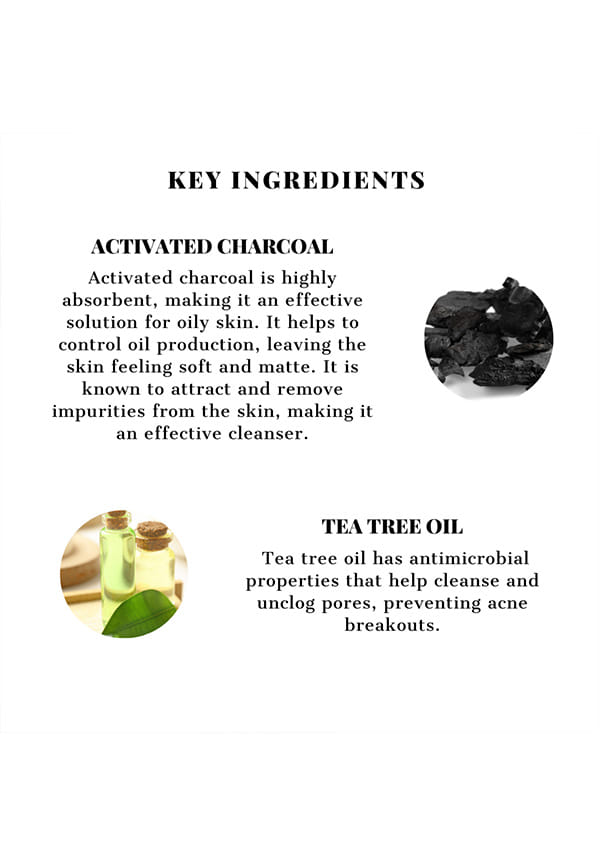 KEY INGREDIENTS

ACTIVATED CHARCOAL

Activated charcoal is highly absorbent, making it an effective solution for oily skin. It helps to control oil production, leaving the skin feeling soft and matte. It is known to attract and remove impurities from the skin, making it an effective cleanser.

TEA TREE OIL

Tea tree oil has antimicrobial properties that help cleanse and unclog pores, preventing acne breakouts.