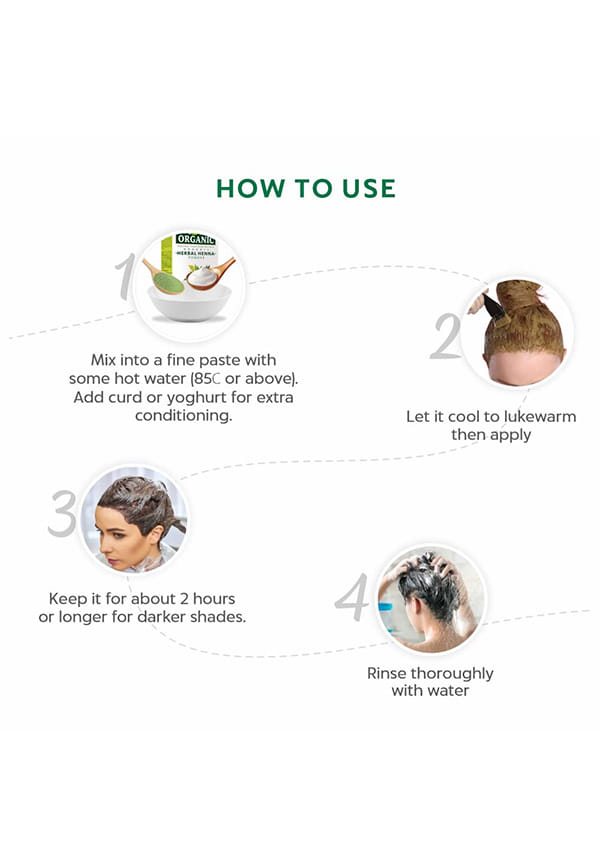 HOW TO USE

1

ORGANIC
HERBAL HENNA

Mix into a fine paste with some hot water (85C or above). Add curd or yoghurt for extra conditioning.

2

Let it cool to lukewarm then apply

3

Keep it for about 2 hours or longer for darker shades.

4

Rinse thoroughly with water