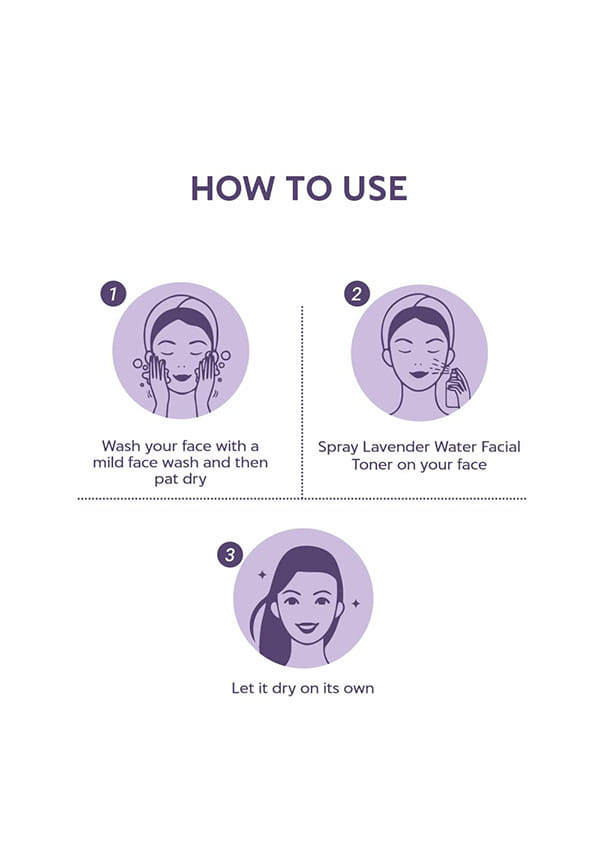 HOW TO USE

1

Wash your face with a mild face wash and then pat dry

2

Spray Lavender Water Facial Toner on your face

3

Let it dry on its own