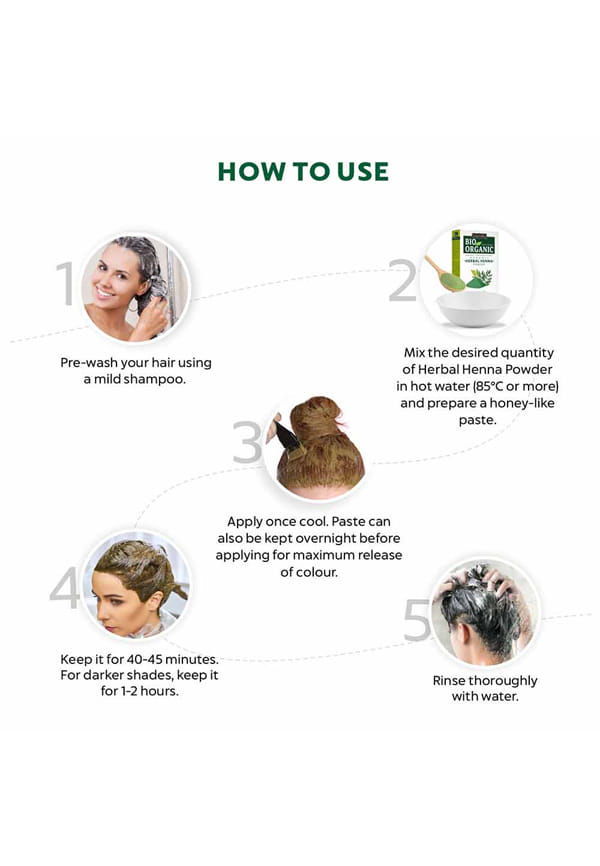 HOW TO USE

1

Pre-wash your hair using a mild shampoo.

2

BIO ORGANIC

HERBAL HENNA

Mix the desired quantity of Herbal Henna Powder in hot water (85°C or more) and prepare a honey-like paste.

3

Apply once cool. Paste can also be kept overnight before applying for maximum release of colour.

4

Keep it for 40-45 minutes. For darker shades, keep it for 1-2 hours.

5

Rinse thoroughly with water.