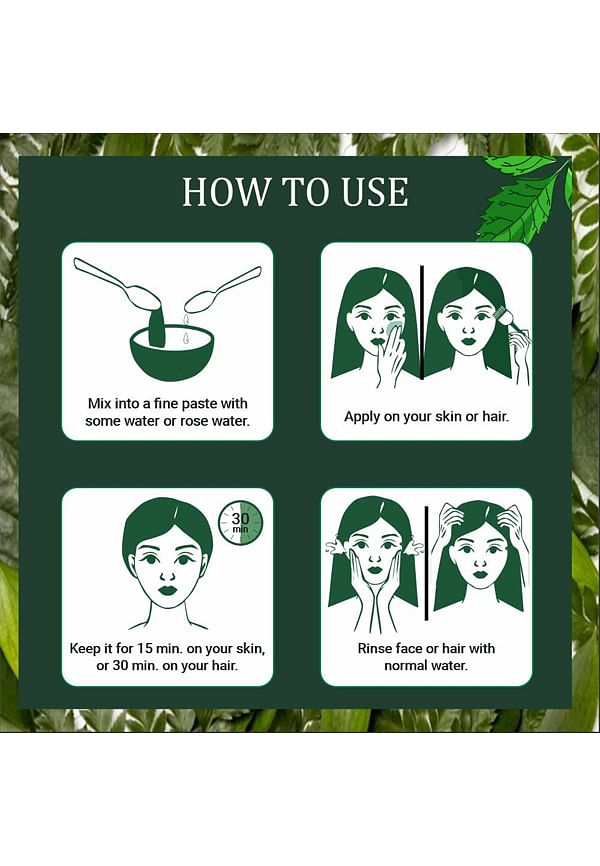 HOW TO USE

Mix into a fine paste with some water or rose water.

Apply on your skin or hair.

30 min

Keep it for 15 min. on your skin, or 30 min. on your hair.

Rinse face or hair with normal water.