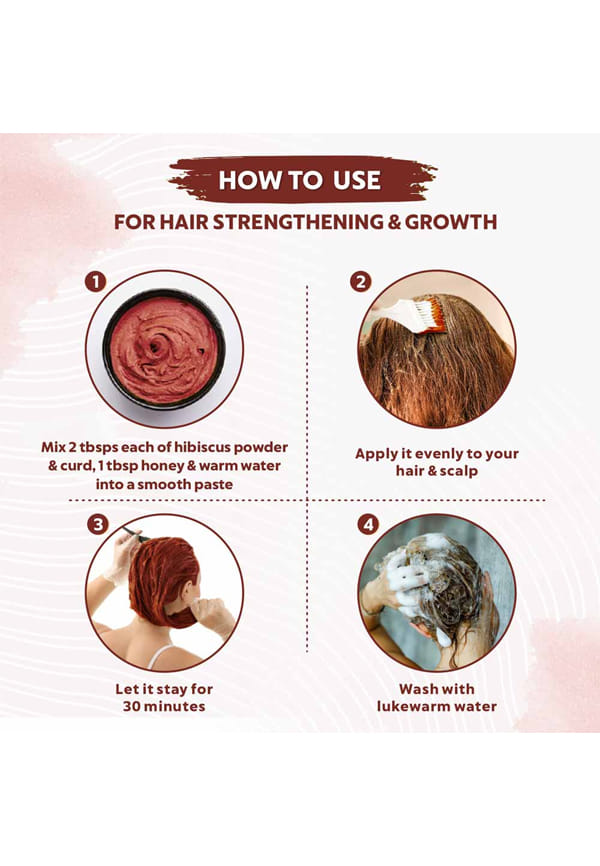 HOW TO USE

FOR HAIR STRENGTHENING & GROWTH

1

Mix 2 tbsps each of hibiscus powder & curd, 1 tbsp honey & warm water into a smooth paste

2

Apply it evenly to your hair & scalp

3

Let it stay for 30 minutes

4

Wash with lukewarm water