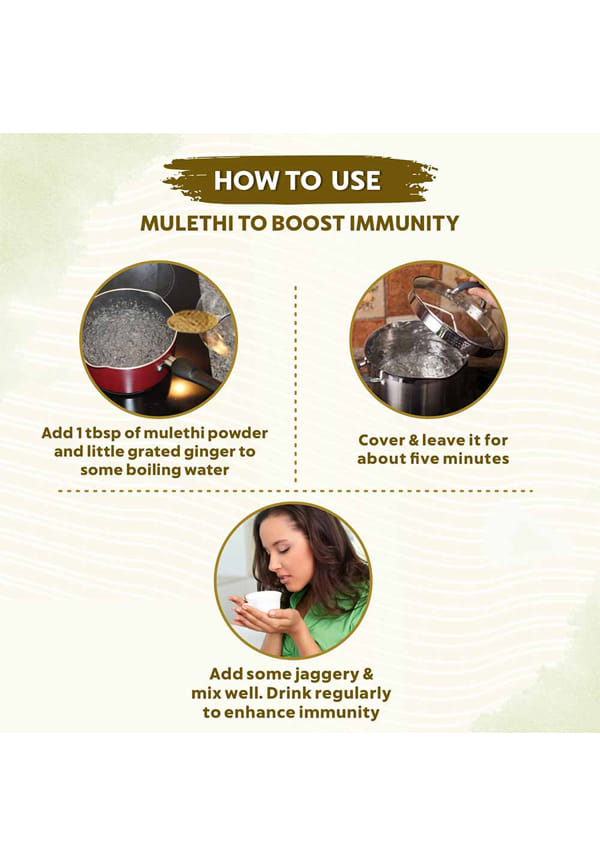 HOW TO USE

MULETHI TO BOOST IMMUNITY

Add 1 tbsp of mulethi powder and little grated ginger to some boiling water

Cover & leave it for about five minutes

Add some jaggery & mix well. Drink regularly to enhance immunity