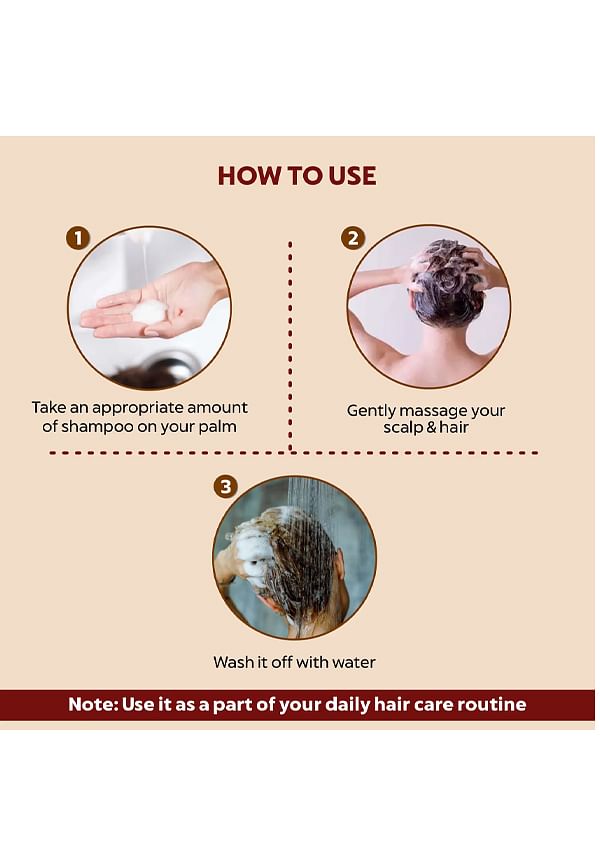 HOW TO USE

1

Take an appropriate amount of shampoo on your palm

2

Gently massage your scalp & hair

3

Wash it off with water

Note: Use it as a part of your daily hair care routine