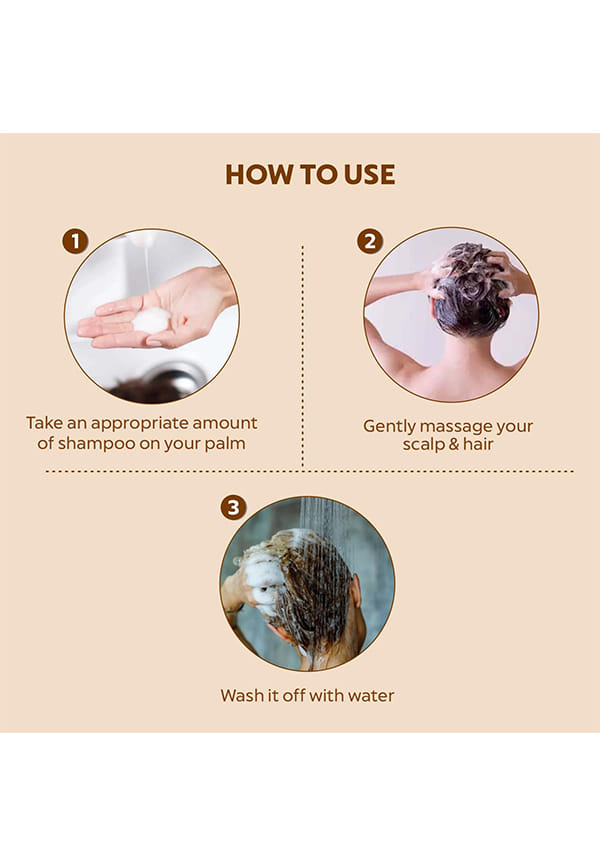 HOW TO USE

1

Take an appropriate amount of shampoo on your palm

2

Gently massage your scalp & hair

3

Wash it off with water