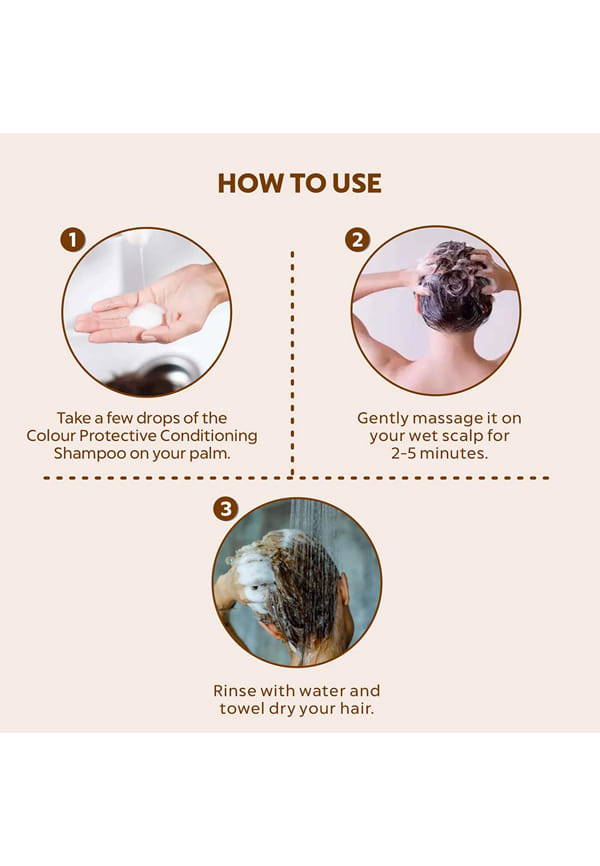 HOW TO USE

1

Take a few drops of the Colour Protective Conditioning Shampoo on your palm.

2

Gently massage it on your wet scalp for 2-5 minutes.

3

Rinse with water and towel dry your hair.