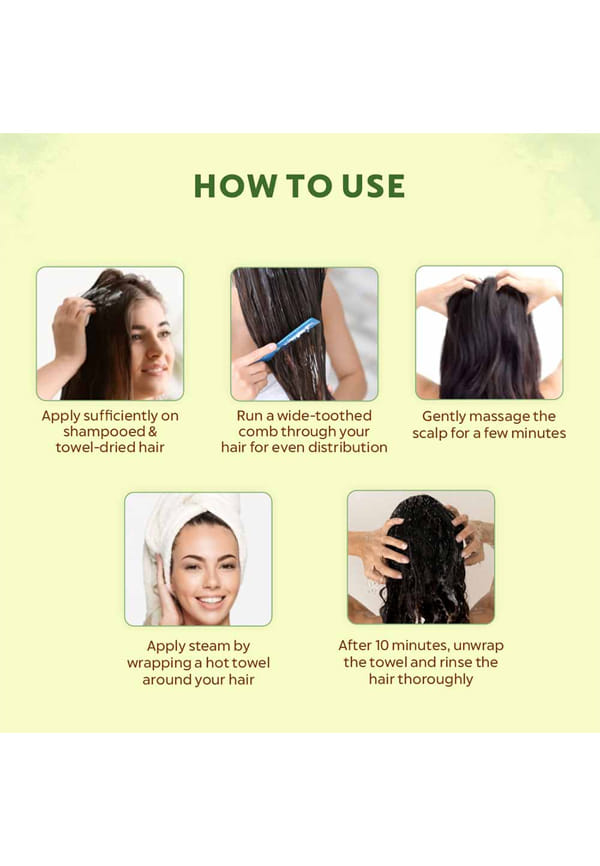 HOW TO USE

Apply sufficiently on shampooed & towel-dried hair

Run a wide-toothed comb through your hair for even distribution

Gently massage the scalp for a few minutes

Apply steam by wrapping a hot towel around your hair

After 10 minutes, unwrap the towel and rinse the hair thoroughly