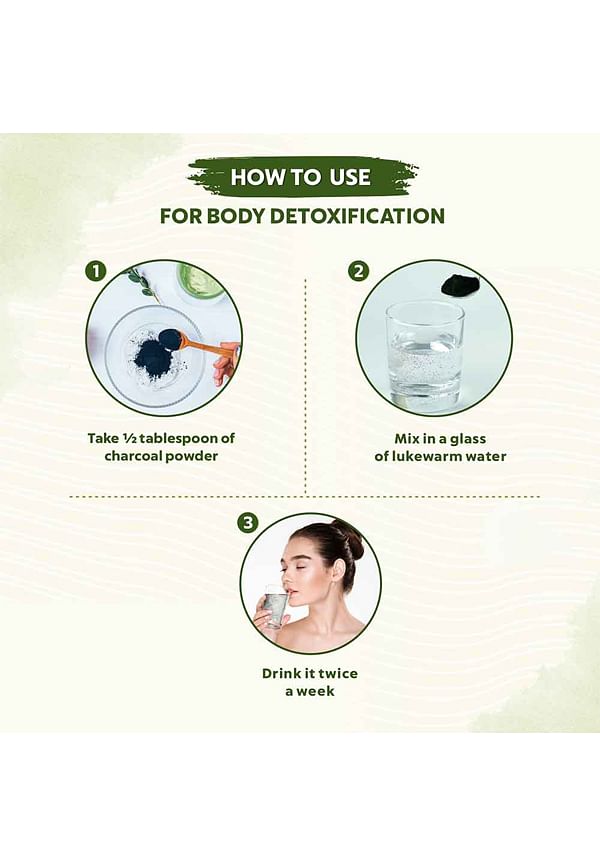 HOW TO USE

FOR BODY DETOXIFICATION

1

Take ½ tablespoon of charcoal powder

2

Mix in a glass of lukewarm water

3

Drink it twice a week